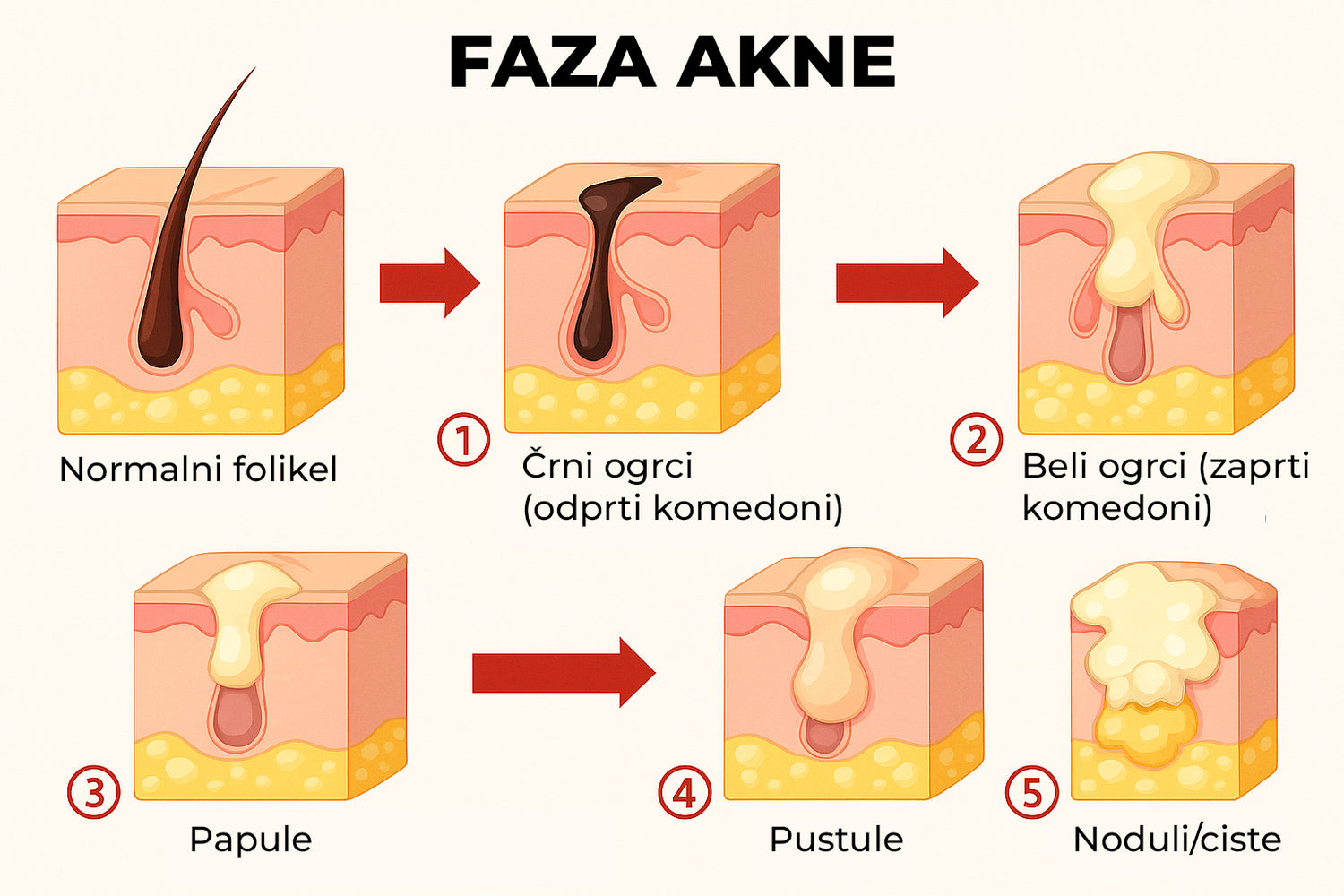 FAZA AKNE

Normalni folikel

1 Črni ogrci (odprti komedoni)

2 Beli ogrci (zaprti komedoni)

3 Papule

4 Pustule

5 Noduli/ciste