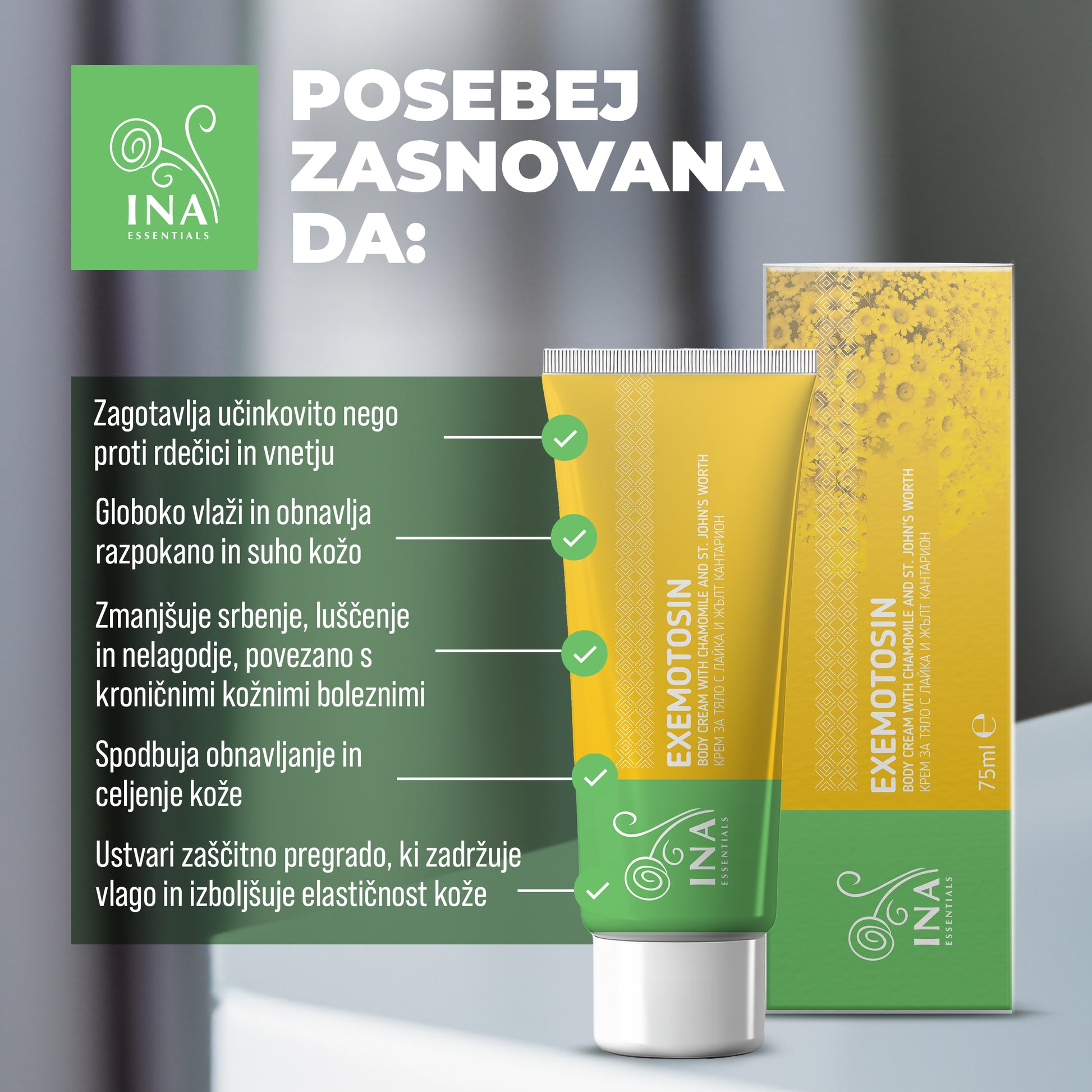 INA
ESSENTIALS

POSEBEJ ZASNOVANA DA:

Zagotavlja učinkovito nego proti rdečici in vnetju

Globoko vlaži in obnavlja razpokano in suho kožo

Zmanjšuje srbenje, luščenje in nelagodje, povezano s kroničnimi kožnimi boleznimi

Spodbuja obnavljanje in celjenje kože

Ustvari zaščitno pregrado, ki zadržuje vlago in izboljšuje elastičnost kože

EXEMOTOSIN
BODY CREAM WITH CHAMOMILE AND ST. JOHN'S WORTH
КРЕМ ЗА ТЯЛО С ЛАЙКА И ЖЪЛТ КАНТАРИОН

INA
ESSENTIALS

EXEMOTOSIN
BODY CREAM WITH CHAMOMILE AND ST. JOHN'S WORTH
КРЕМ ЗА ТЯЛО С ЛАЙКА И ЖЪЛТ КАНТАРИОН
75ml ℮

INA
ESSENTIALS