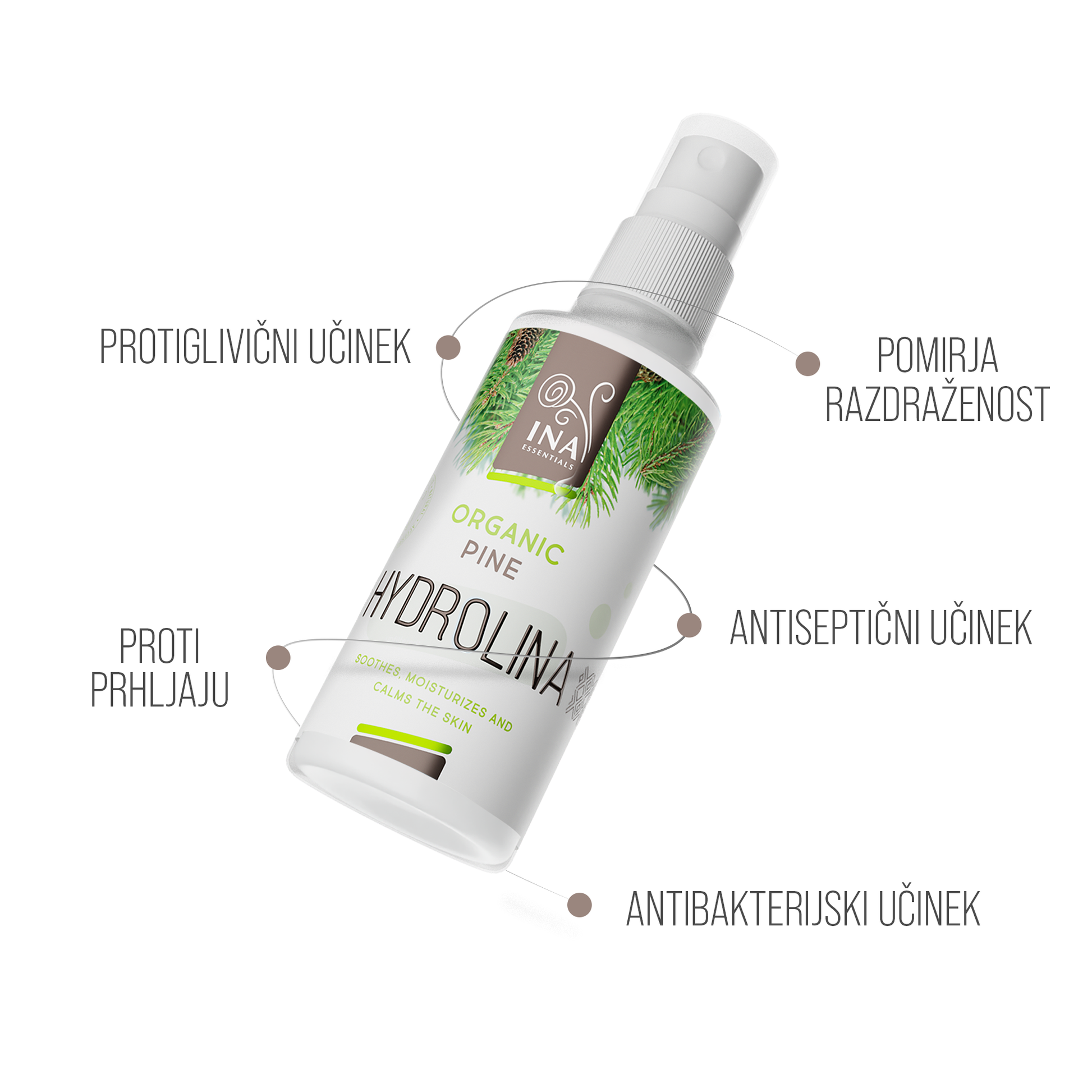 PROTIGLIVIČNI UČINEK

POMIRJA RAZDRAŽENOST

INA ESSENTIALS

ORGANIC PINE

HYDROLINA

SOOTHES, MOISTURIZES AND CALMS THE SKIN

PROTI PRHLJAJU

ANTISEPTIČNI UČINEK

ANTIBAKTERIJSKI UČINEK